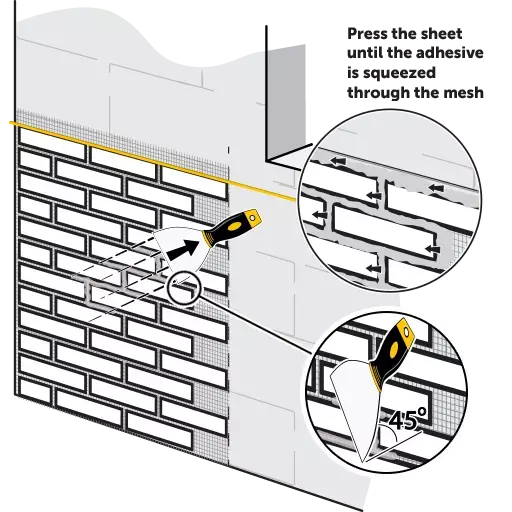 Press the sheet until the adhesive is squeezed through the mesh

45°